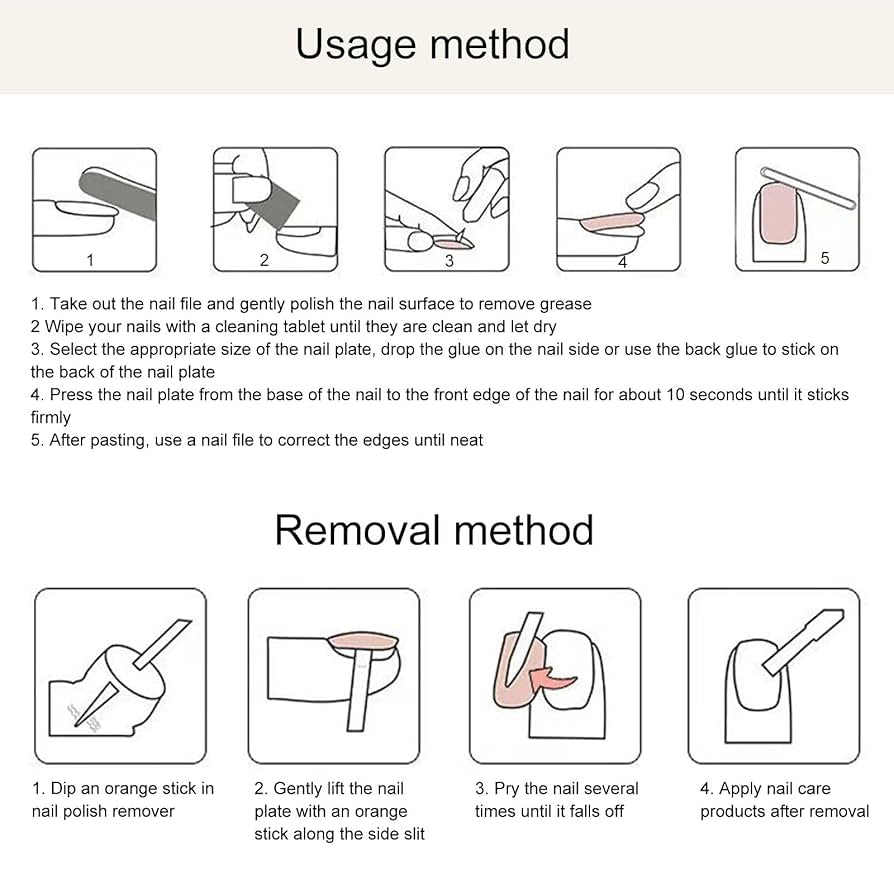 Usage method

1

2

3

4

5

1. Take out the nail file and gently polish the nail surface to remove grease
2 Wipe your nails with a cleaning tablet until they are clean and let dry
3. Select the appropriate size of the nail plate, drop the glue on the nail side or use the back glue to stick on the back of the nail plate
4. Press the nail plate from the base of the nail to the front edge of the nail for about 10 seconds until it sticks firmly
5. After pasting, use a nail file to correct the edges until neat

Removal method

1. Dip an orange stick in nail polish remover

2. Gently lift the nail plate with an orange stick along the side slit

3. Pry the nail several times until it falls off

4. Apply nail care products after removal