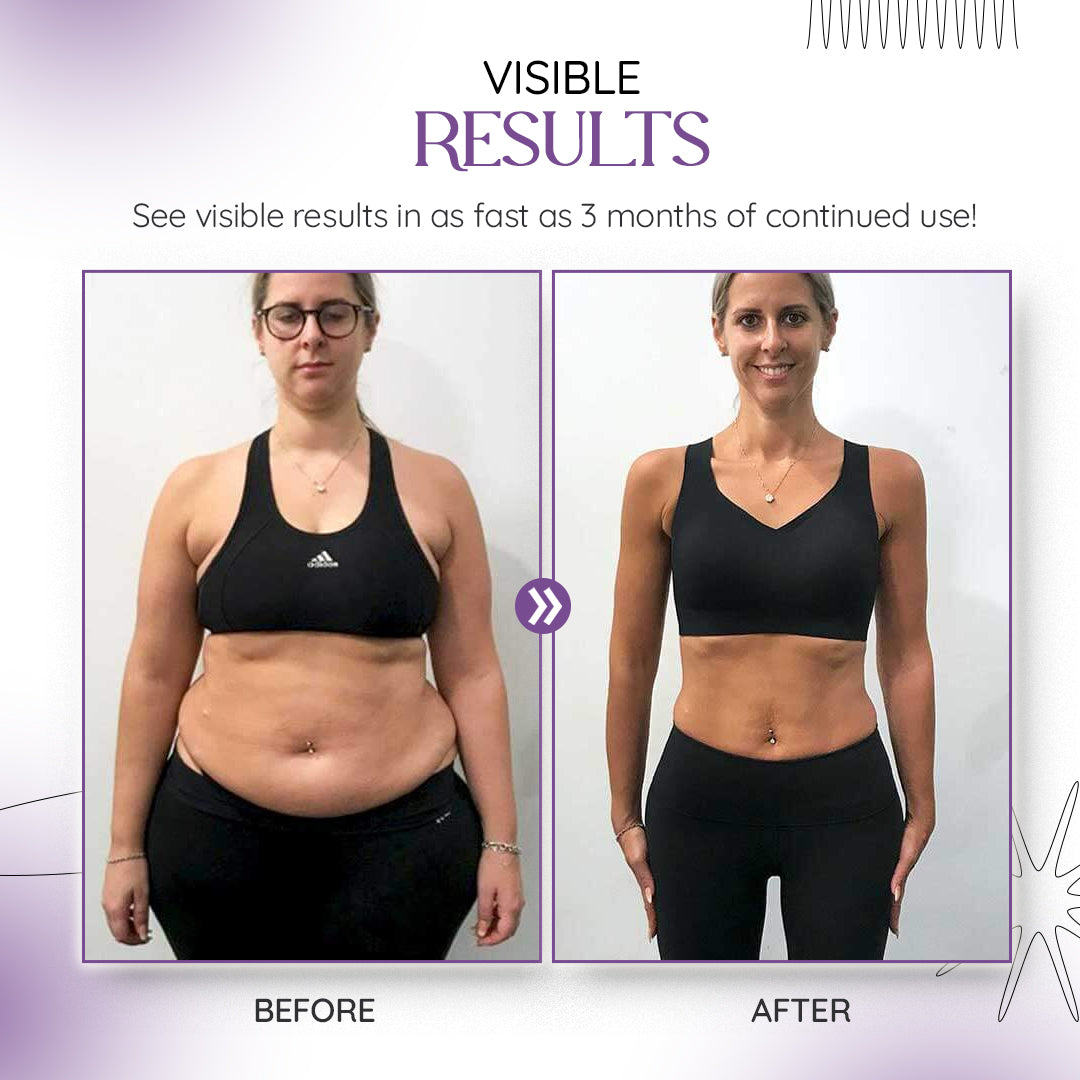 VISIBLE
RESULTS

See visible results in as fast as 3 months of continued use!

adidas

BEFORE

AFTER