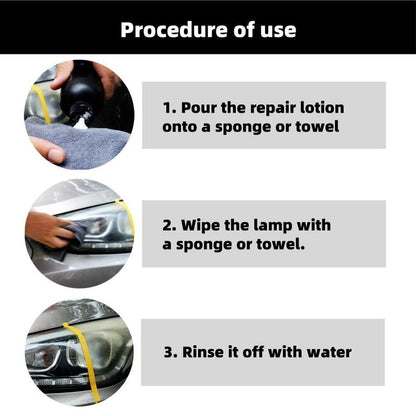 Procedure of use

1. Pour the repair lotion onto a sponge or towel

2. Wipe the lamp with a sponge or towel.

3. Rinse it off with water