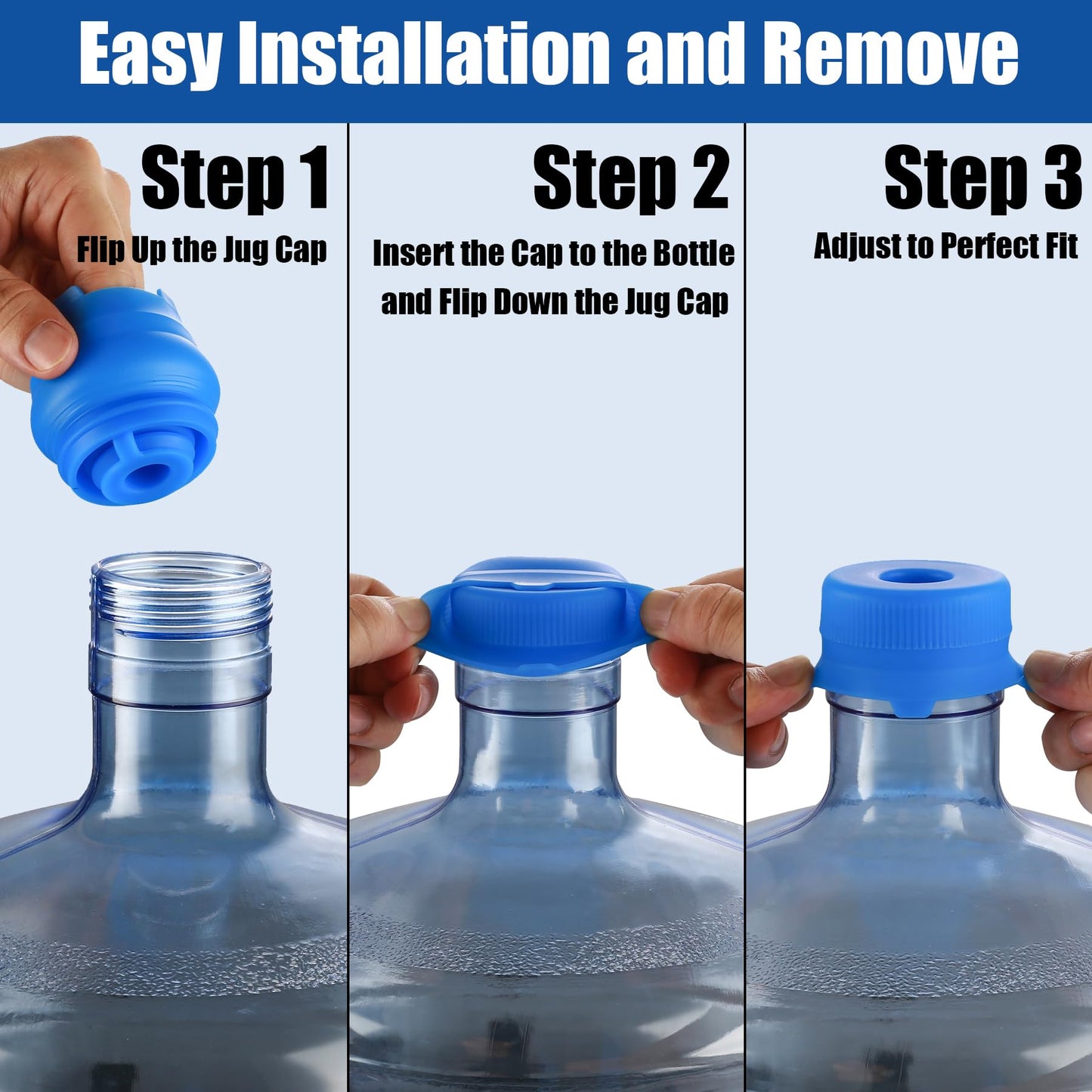 Easy Installation and Remove

Step 1

Flip Up the Jug Cap

Step 2

Insert the Cap to the Bottle and Flip Down the Jug Cap

Step 3

Adjust to Perfect Fit